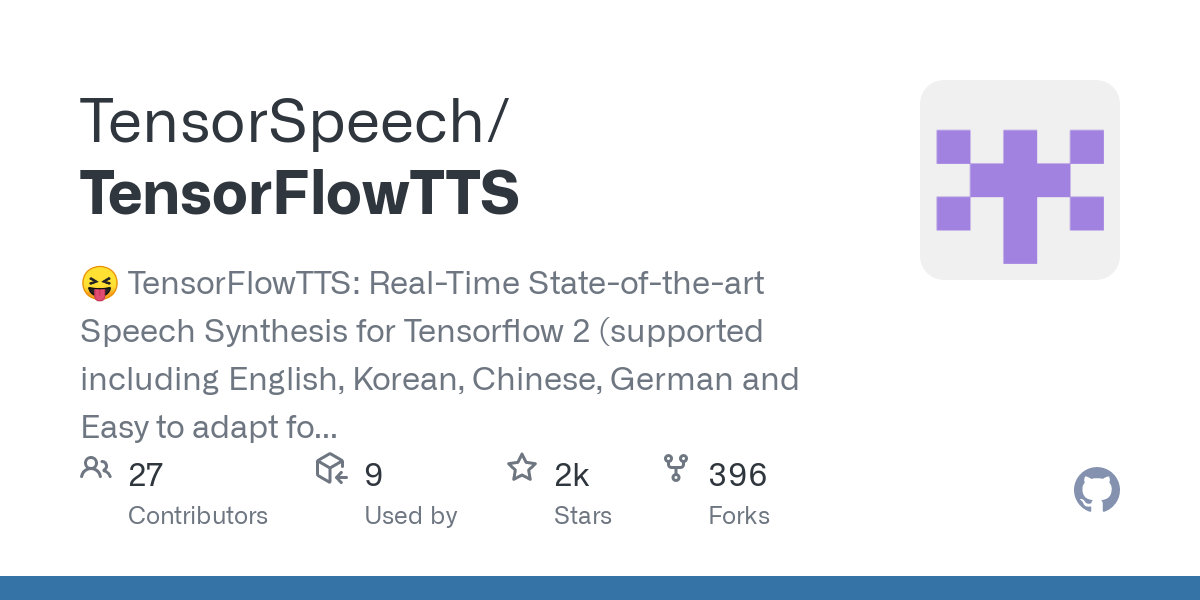 TensorSpeech/
TensorFlowTTS

😝 TensorFlowTTS: Real-Time State-of-the-art Speech Synthesis for Tensorflow 2 (supported including English, Korean, Chinese, German and Easy to adapt fo...

27
Contributors

9
Used by

2k
Stars

396
Forks